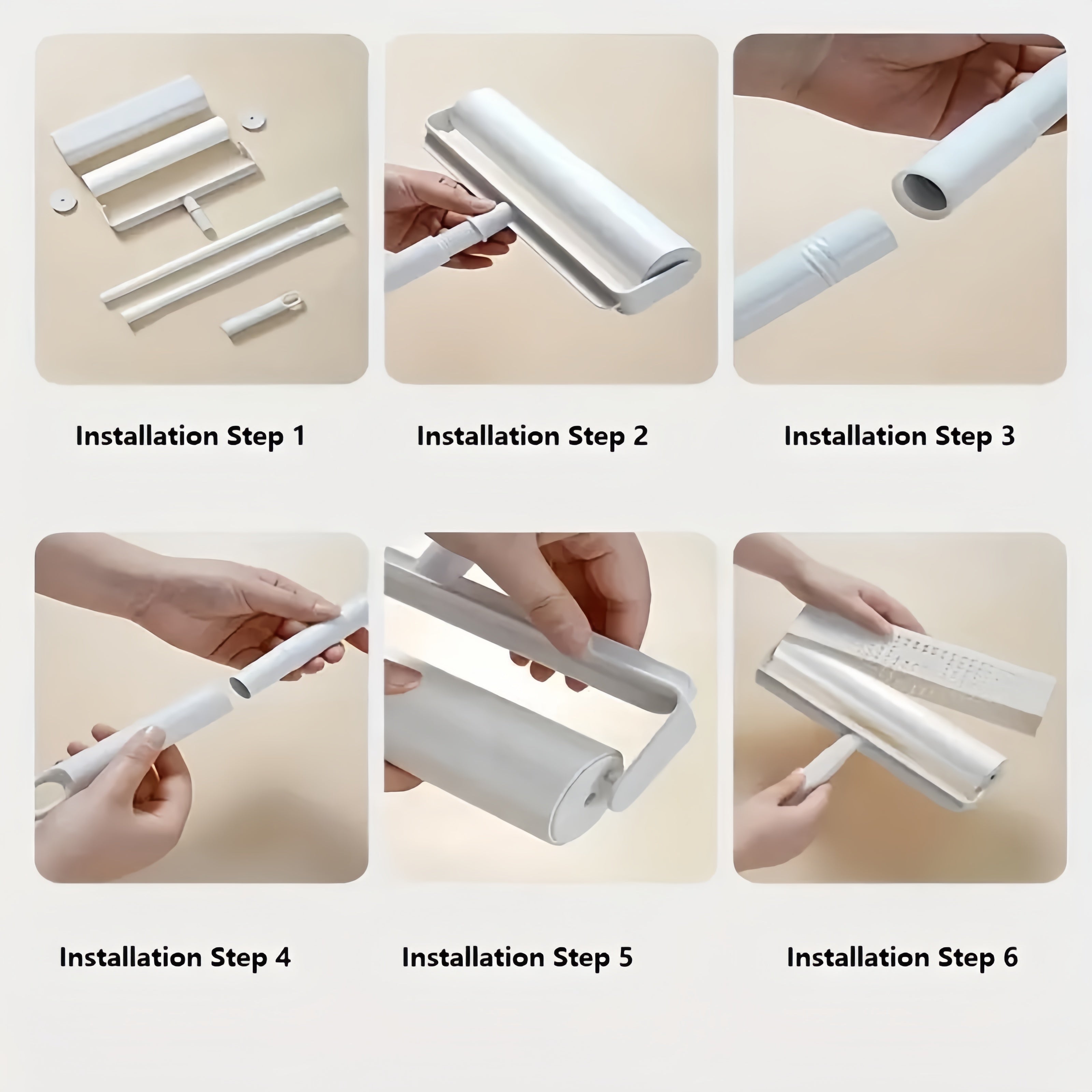 Installation Step 1

Installation Step 2

Installation Step 3

Installation Step 4

Installation Step 5

Installation Step 6